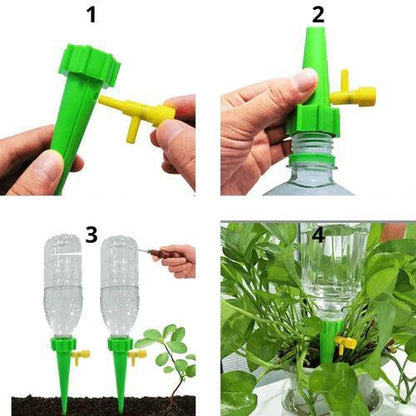 1
2
3
4