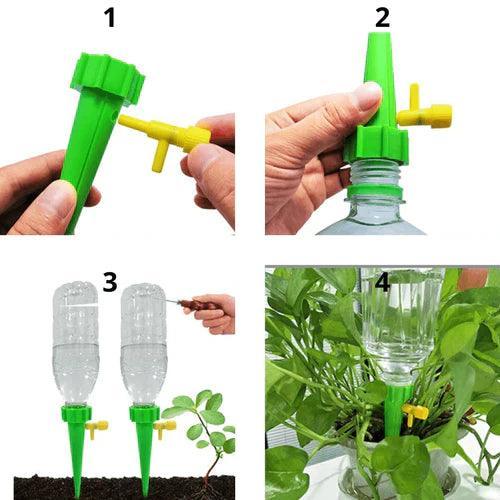 1

2

3

4