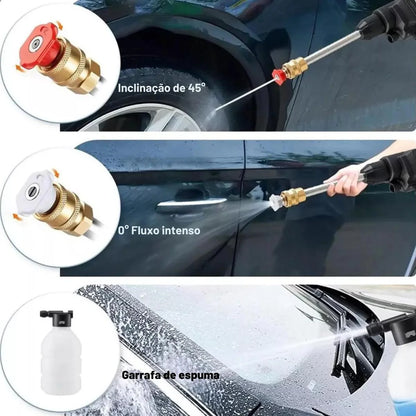 Inclinação de 45°

0° Fluxo intenso

Garrafa de espuma