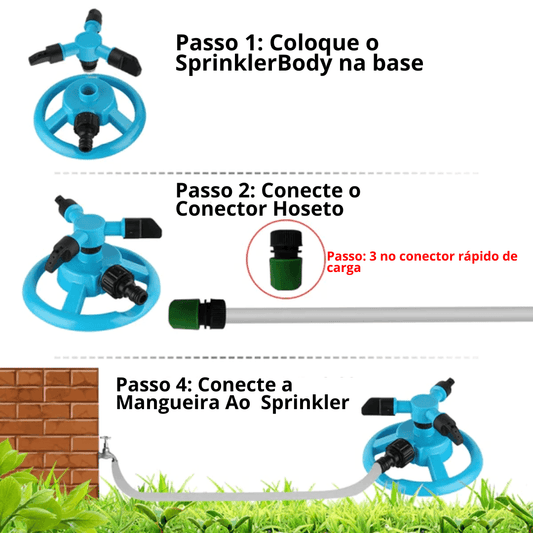 Passo 1: Coloque o SprinklerBody na base

Passo 2: Conecte o Conector Hoseto

Passo: 3 no conector rápido de carga

Passo 4: Conecte a Mangueira Ao  Sprinkler